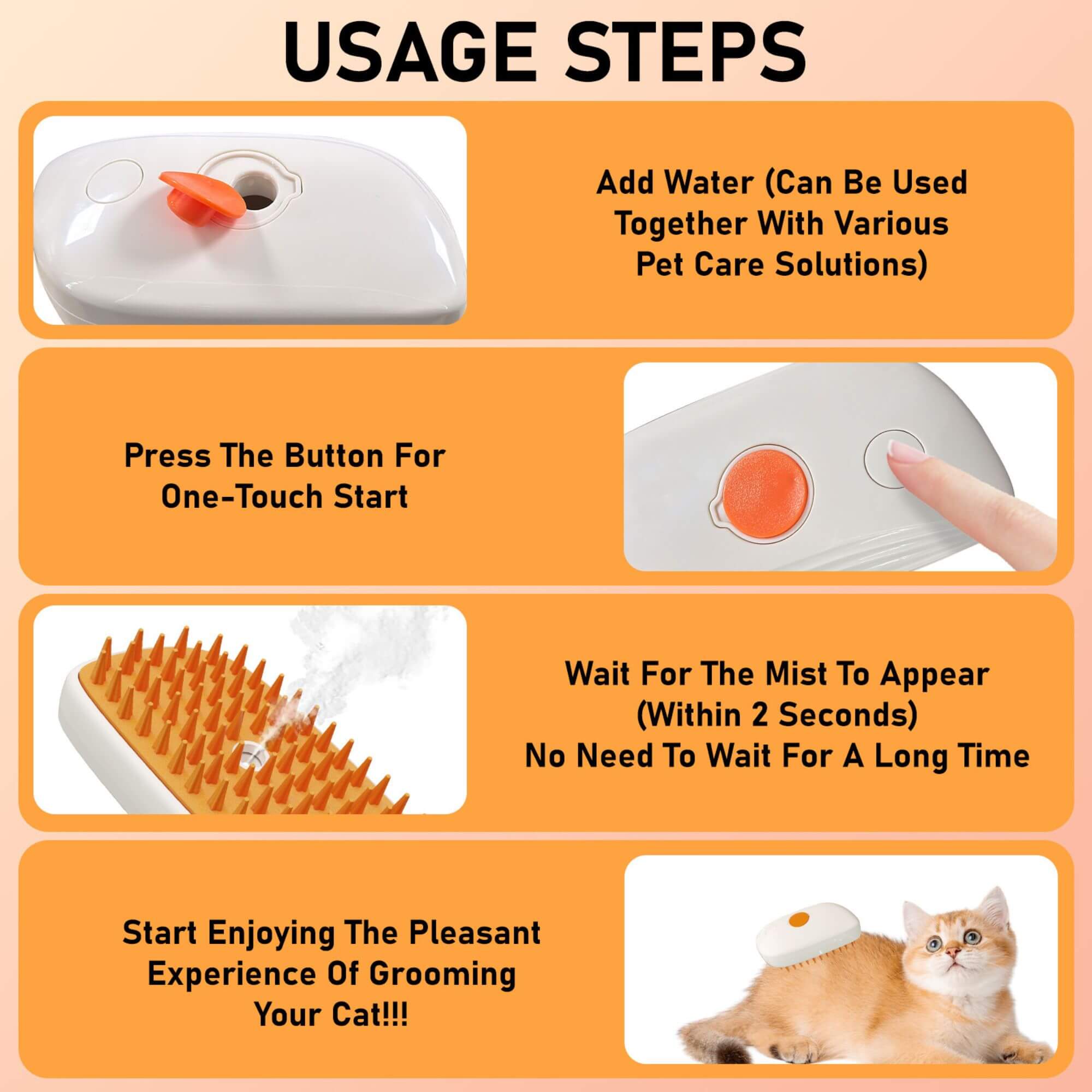 USAGE STEPS

Add Water (Can Be Used Together With Various Pet Care Solutions)

Press The Button For One-Touch Start

Wait For The Mist To Appear (Within 2 Seconds) No Need To Wait For A Long Time

Start Enjoying The Pleasant Experience Of Grooming Your Cat!!!